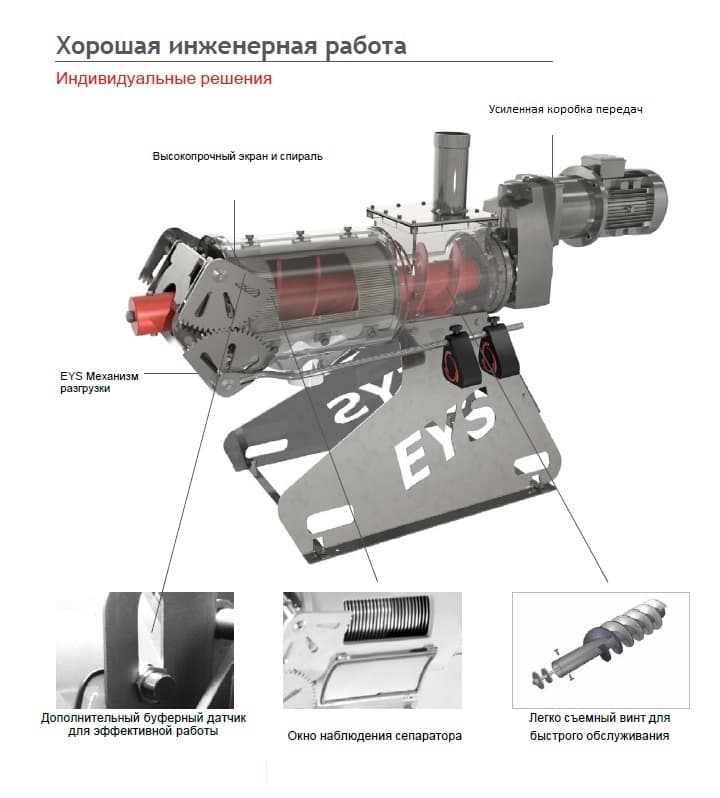 Хорошая инженерная работа

Индивидуальные решения

Усиленная коробка передач

Высокопрочный экран и спираль

EYS Механизм разгрузки

EYS

EYS

Дополнительный буферный датчик для эффективной работы

Окно наблюдения сепаратора

Легко съемный винт для быстрого обслуживания